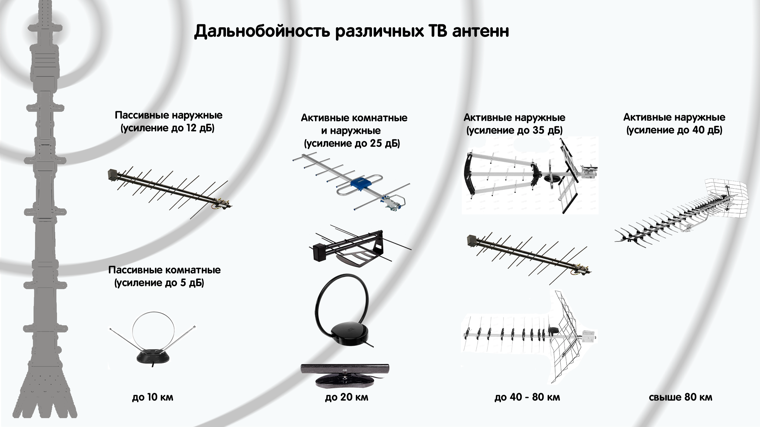 Дальнобойность различных ТВ антенн

Пассивные наружные (усиление до 12 дБ)

Пассивные комнатные (усиление до 5 дБ)

до 10 км

Активные комнатные и наружные (усиление до 25 дБ)

до 20 км

Активные наружные (усиление до 35 дБ)

до 40 - 80 км

Активные наружные (усиление до 40 дБ)

свыше 80 км