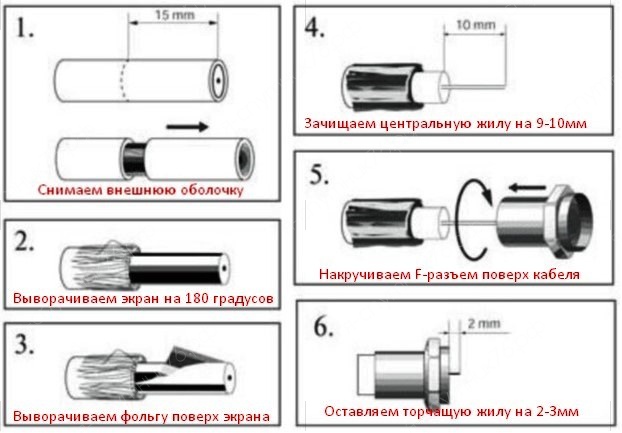 1.

15 mm

Снимаем внешнюю оболочку

2.

Выворачиваем экран на 180 градусов

3.

Выворачиваем фольгу поверх экрана

4.

10 mm

Зачищаем центральную жилу на 9-10мм

5.

Накручиваем F-разъем поверх кабеля

6.

2 mm

Оставляем торчащую жилу на 2-3мм